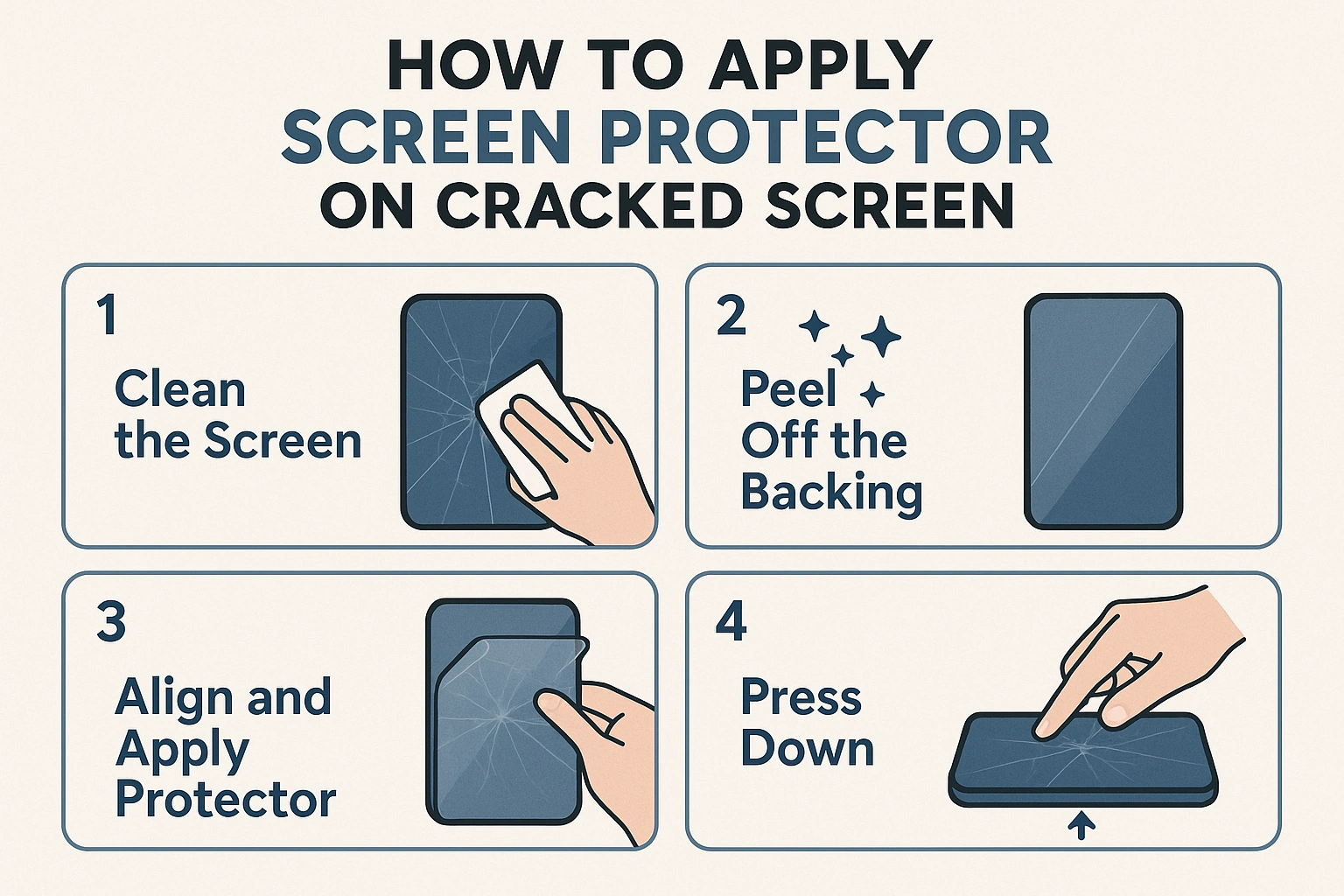 HOW TO APPLY
SCREEN PROTECTOR
ON CRACKED SCREEN

1
Clean the Screen

2
Peel Off the Backing

3
Align and Apply Protector

4
Press Down